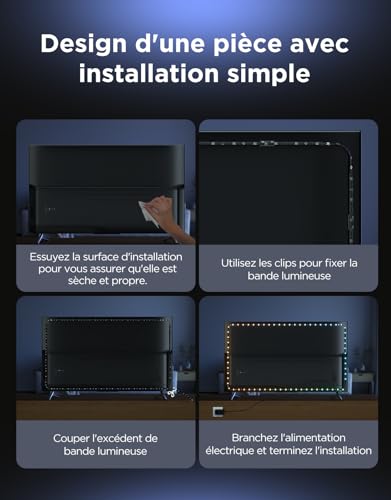 Design d'une pièce avec installation simple

Essuyez la surface d'installation pour vous assurer qu'elle est sèche et propre.

Utilisez les clips pour fixer la bande lumineuse

Couper l'excédent de bande lumineuse

Branchez l'alimentation électrique et terminez l'installation